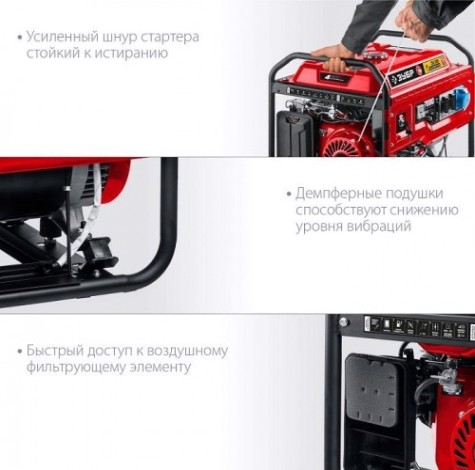 • Усиленный шнур стартера стойкий к истиранию

ЗУБР

• Демпферные подушки способствуют снижению уровня вибраций

• Быстрый доступ к воздушному фильтрующему элементу